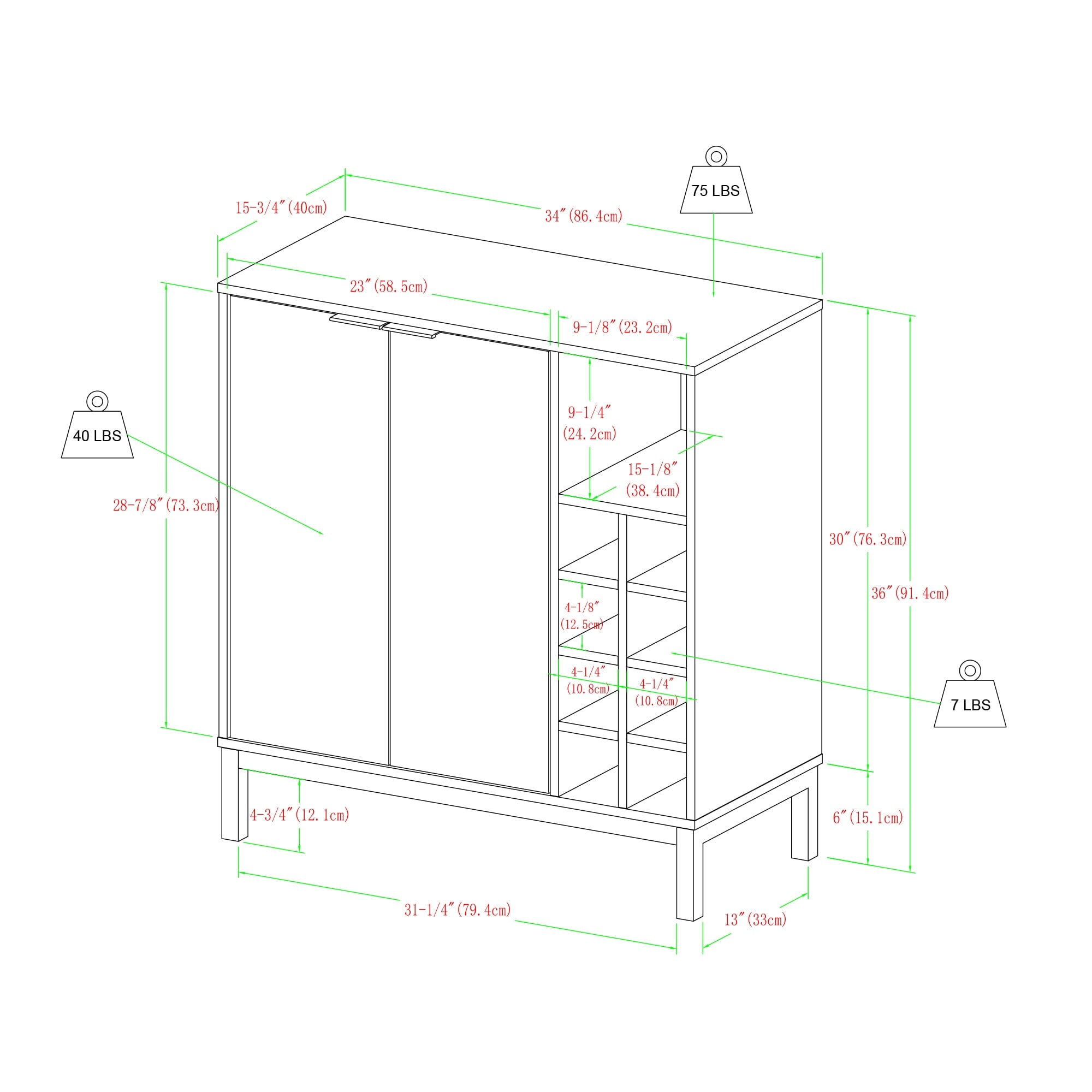 75 LBS

15-3/4″(40cm)

34″(86.4cm)

23″(58.5cm)

9-1/8″(23.2cm)

40 LBS

9-1/4″
(24.2cm)

15-1/8″
(38.4cm)

28-7/8″(73.3cm)

30″(76.3cm)

36″(91.4cm)

4-1/8″
(12.5cm)

4-1/4″
(10.8cm)

4-1/4″
(10.8cm)

7 LBS

4-3/4″(12.1cm)

6″(15.1cm)

31-1/4″(79.4cm)

13″(33cm)