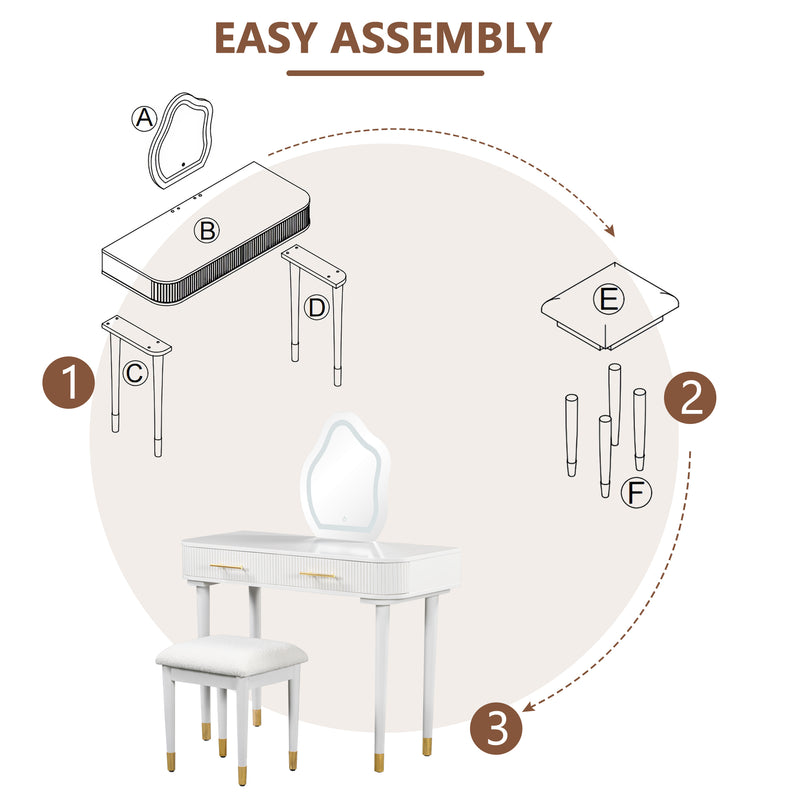 EASY ASSEMBLY

A

B

D

C

1

E

2

F

3